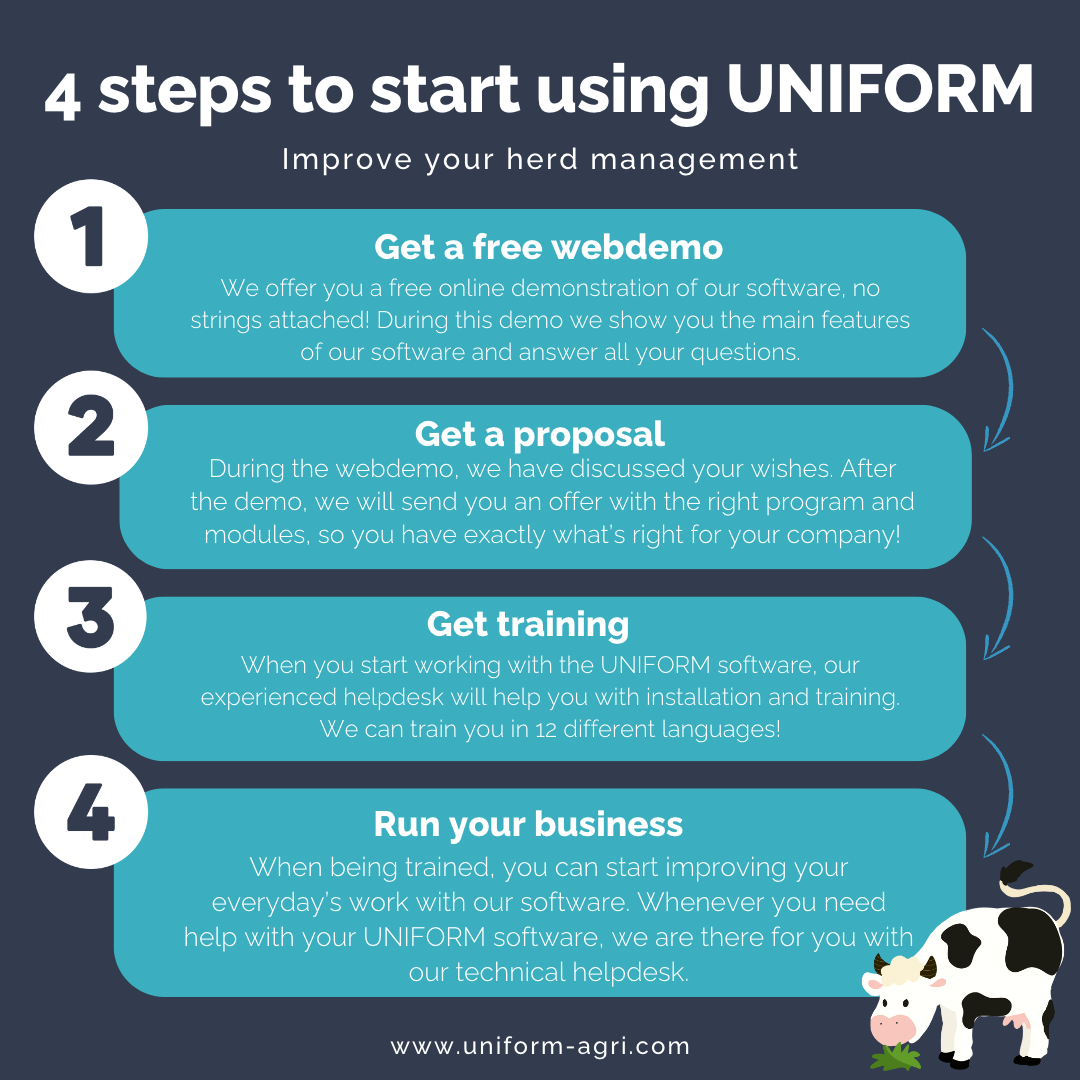 4 steps to start using UNIFORM

Improve your herd management

1

Get a free webdemo

We offer you a free online demonstration of our software, no strings attached! During this demo we show you the main features of our software and answer all your questions.

2

Get a proposal

During the webdemo, we have discussed your wishes. After the demo, we will send you an offer with the right program and modules, so you have exactly what's right for your company!

3

Get training

When you start working with the UNIFORM software, our experienced helpdesk will help you with installation and training. We can train you in 12 different languages!

4

Run your business

When being trained, you can start improving your everyday's work with our software. Whenever you need help with your UNIFORM software, we are there for you with our technical helpdesk.

www.uniform-agri.com